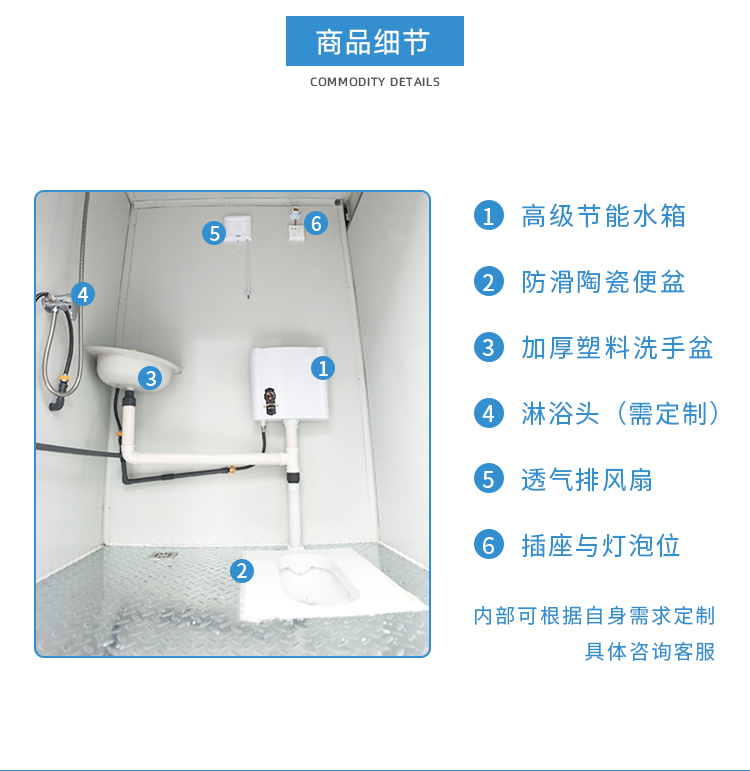 商品细节
COMMODITY DETAILS

5 6 4 3 1 2

1 高级节能水箱

2 防滑陶瓷便盆

3 加厚塑料洗手盆

4 淋浴头（需定制）

5 透气排风扇

6 插座与灯泡位

内部可根据自身需求定制
具体咨询客服